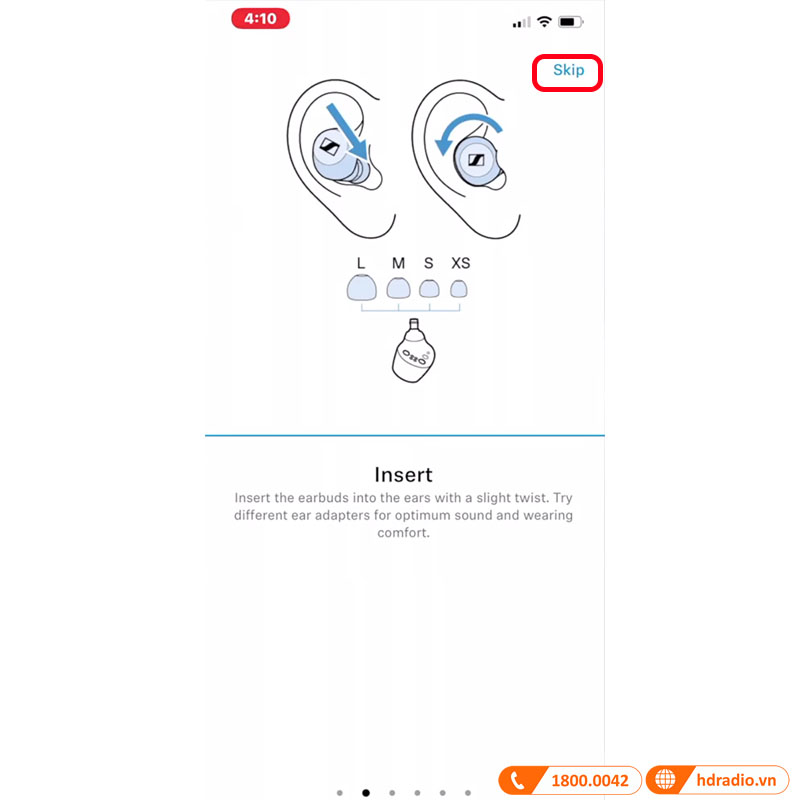 4:10

Skip

L M S XS

Insert

Insert the earbuds into the ears with a slight twist. Try different ear adapters for optimum sound and wearing comfort.

1800.0042

hdradio.vn