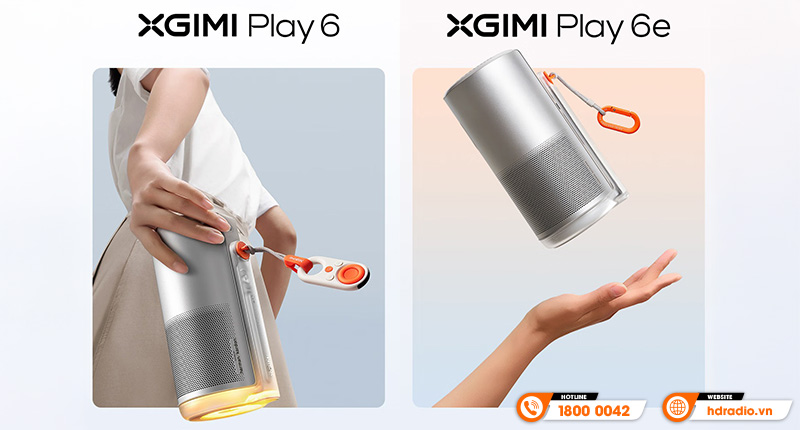 XGIMI Play 6

XGIMI Play 6e

HOTLINE
1800 0042

WEBSITE
hdradio.vn