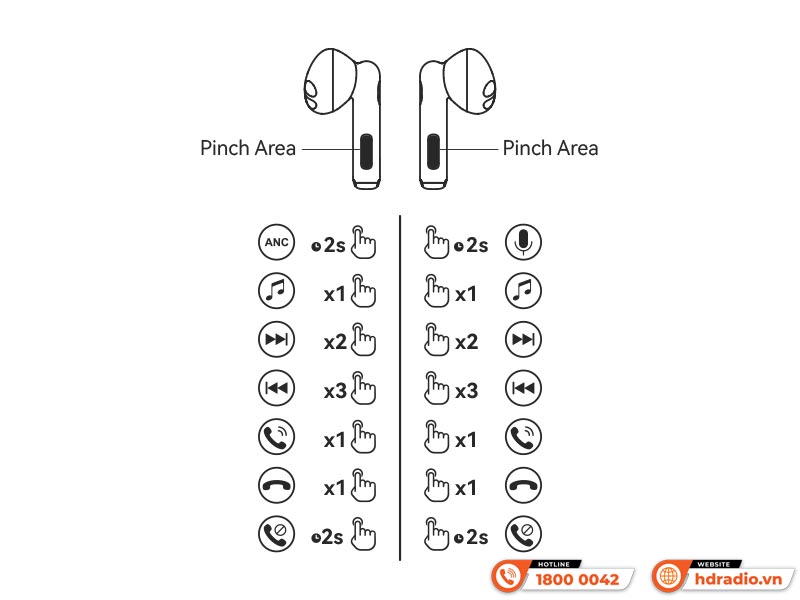 Pinch Area

Pinch Area

ANC 2s
x1
x2
x3
x1
x1
2s

2s
x1
x2
x3
x1
x1
2s

HOTLINE 1800 0042

WEBSITE hdradio.vn