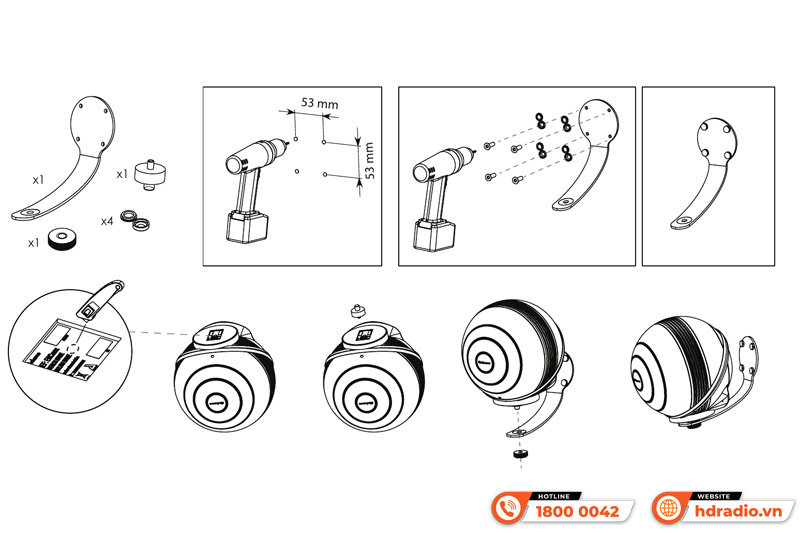 x1

x1

x4

x1

53 mm

53 mm

HOTLINE
1800 0042

WEBSITE
hdradio.vn