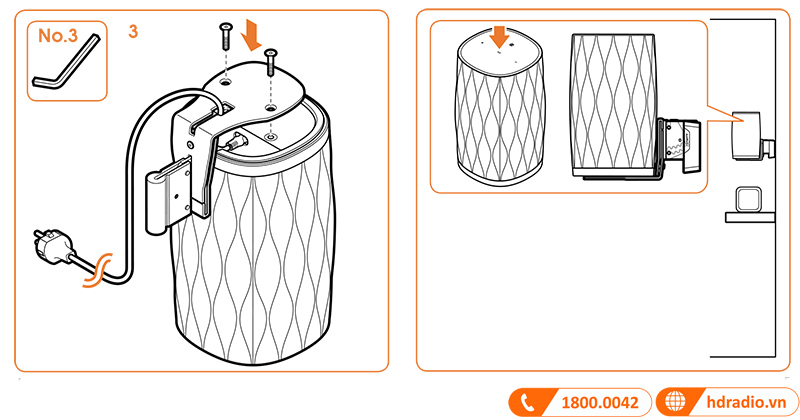 No.3

3

1800.0042

hdradio.vn