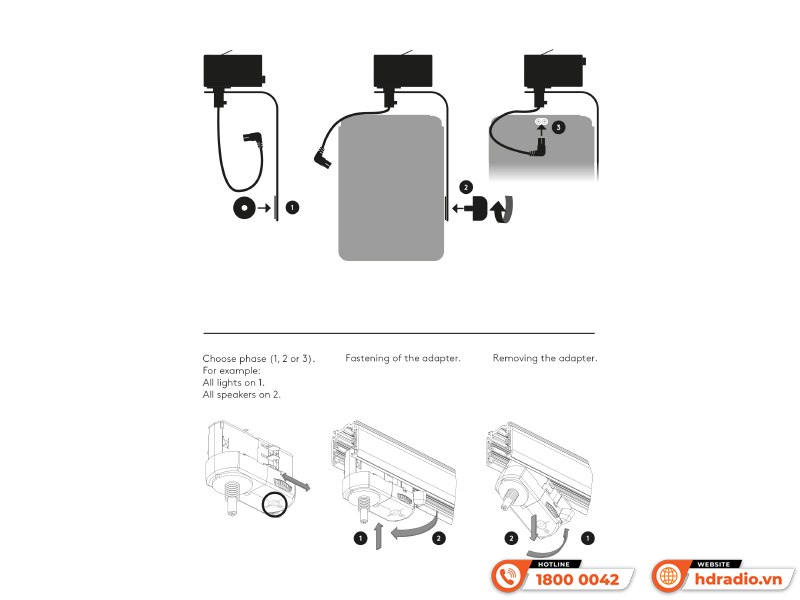 1

2

3

Choose phase (1, 2 or 3).
For example:
All lights on 1.
All speakers on 2.

Fastening of the adapter.

Removing the adapter.

1

2

2

1

HOTLINE
1800 0042

WEBSITE
hdradio.vn