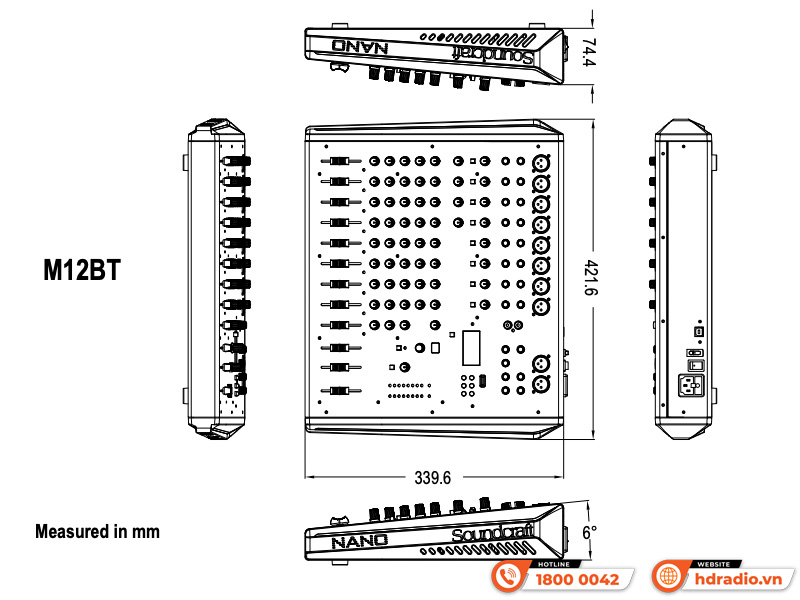 NANO
Soundcraft
74.4

M12BT

421.6

339.6

Measured in mm

NANO
Soundcraft
6°

HOTLINE
1800 0042

WEBSITE
hdradio.vn