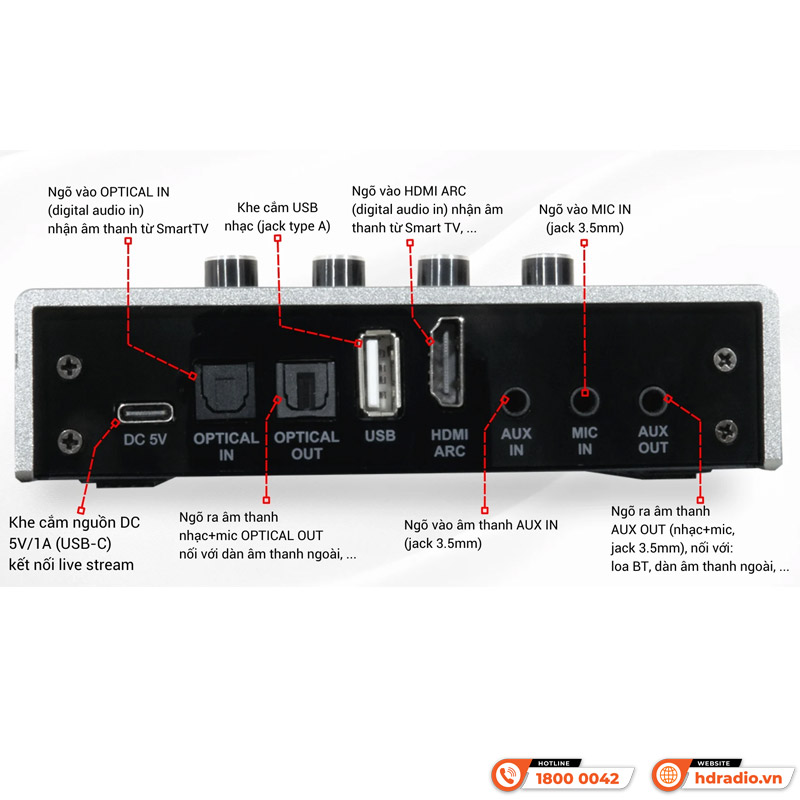 Ngõ vào OPTICAL IN (digital audio in) nhận âm thanh từ SmartTV

Khe cắm USB nhạc (jack type A)

Ngõ vào HDMI ARC (digital audio in) nhận âm thanh từ Smart TV, ...

Ngõ vào MIC IN (jack 3.5mm)

DC 5V

OPTICAL IN

OPTICAL OUT

USB

HDMI ARC

AUX IN

MIC IN

AUX OUT

Khe cắm nguồn DC 5V/1A (USB-C) kết nối live stream

Ngõ ra âm thanh nhạc+mic OPTICAL OUT nối với dàn âm thanh ngoài, ...

Ngõ vào âm thanh AUX IN (jack 3.5mm)

Ngõ ra âm thanh AUX OUT (nhạc+mic, jack 3.5mm), nối với: loa BT, dàn âm thanh ngoài, ...

HOTLINE 1800 0042

WEBSITE hdradio.vn