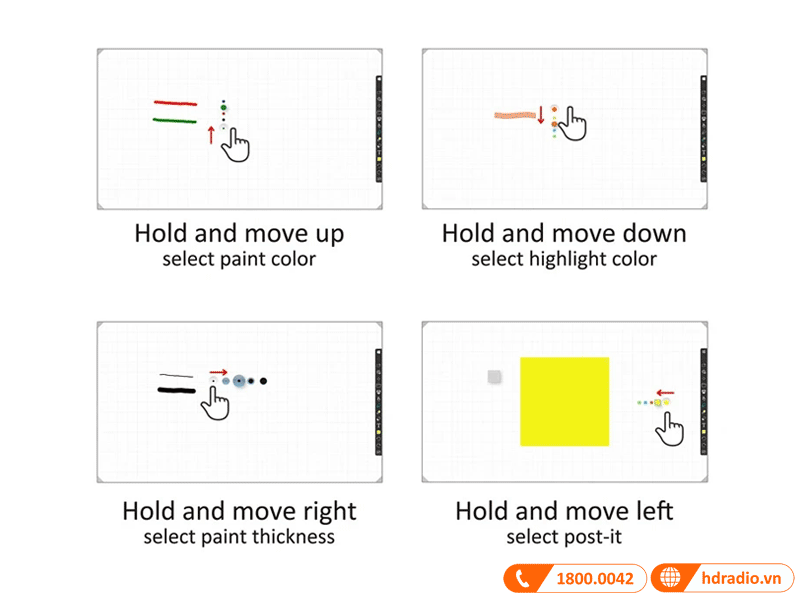 Hold and move up
select paint color

Hold and move down
select highlight color

Hold and move right
select paint thickness

Hold and move left
select post-it

1800.0042

hdradio.vn