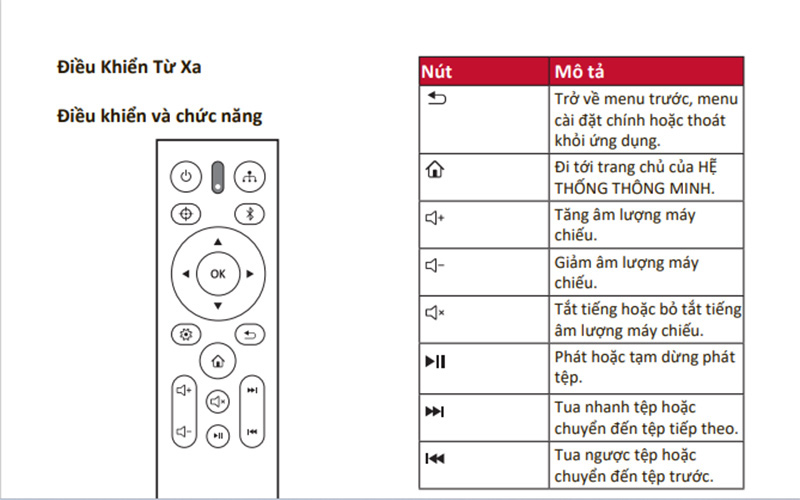 Điều Khiển Từ Xa

Điều khiển và chức năng

OK

| Nút | Mô tả |
|---|---|
| | Trở về menu trước, menu cài đặt chính hoặc thoát khỏi ứng dụng. |
| | Đi tới trang chủ của HỆ THỐNG THÔNG MINH. |
| | Tăng âm lượng máy chiếu. |
| | Giảm âm lượng máy chiếu. |
| | Tắt tiếng hoặc bỏ tắt tiếng âm lượng máy chiếu. |
| | Phát hoặc tạm dừng phát tệp. |
| | Tua nhanh tệp hoặc chuyển đến tệp tiếp theo. |
| | Tua ngược tệp hoặc chuyển đến tệp trước. |