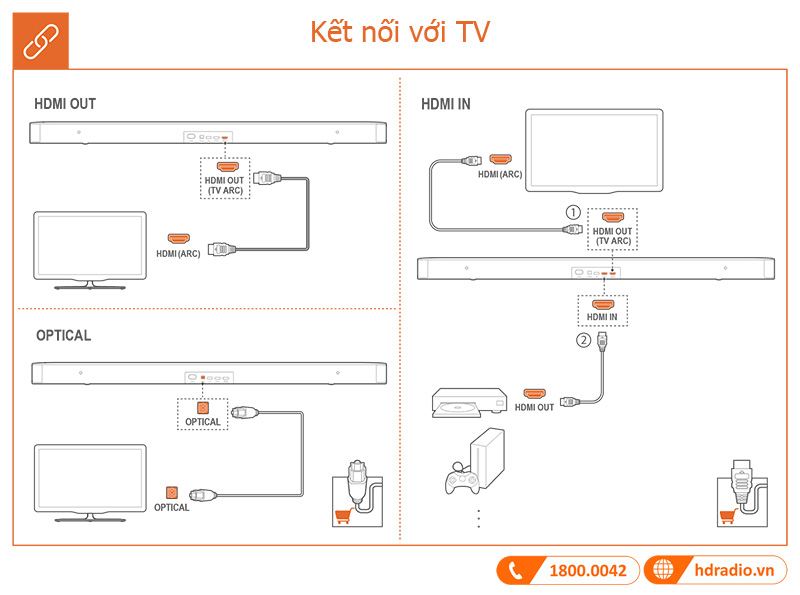 Kết nối với TV

HDMI OUT

HDMI OUT (TV ARC)

HDMI (ARC)

OPTICAL

OPTICAL

OPTICAL

HDMI IN

HDMI (ARC)

①

HDMI OUT (TV ARC)

HDMI IN

②

HDMI OUT

1800.0042

hdradio.vn