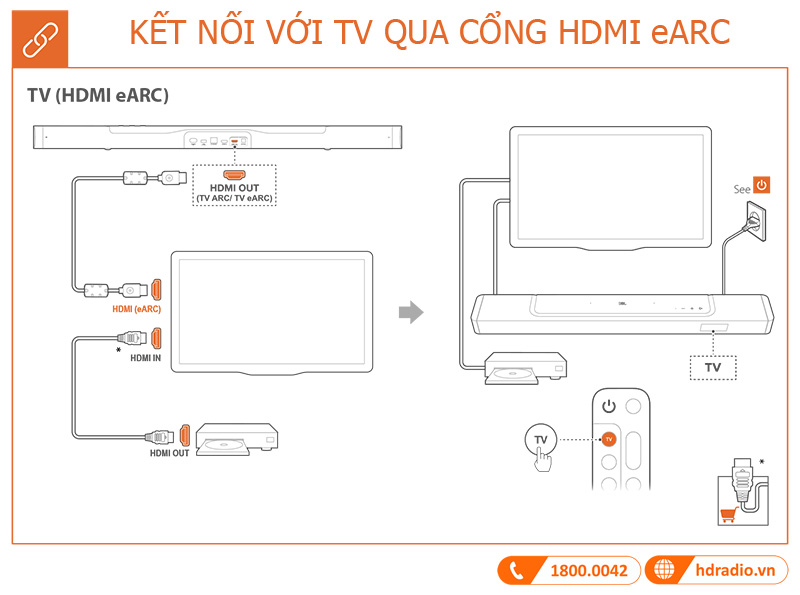 KẾT NỐI VỚI TV QUA CỔNG HDMI eARC

TV (HDMI eARC)

HDMI OUT
(TV ARC/ TV eARC)

HDMI (eARC)

*
HDMI IN

HDMI OUT

See

JBL

TV

TV

TV

*

1800.0042

hdradio.vn