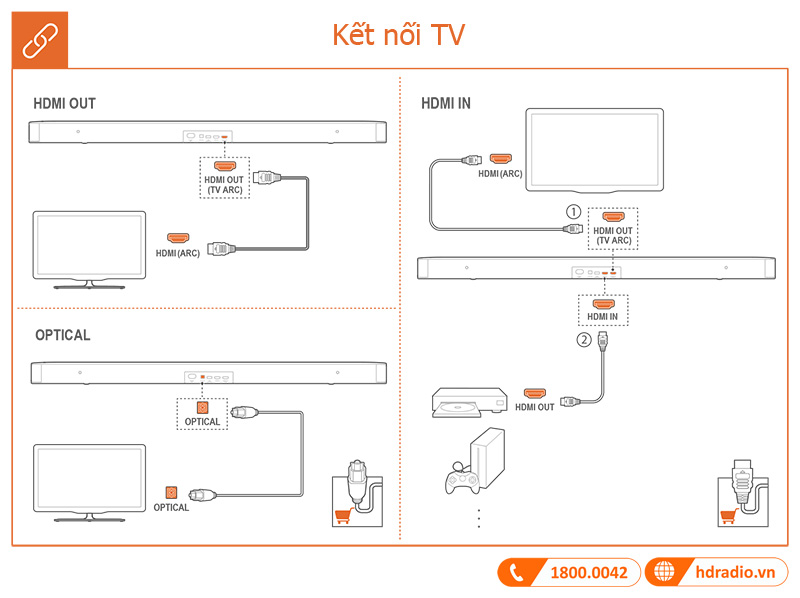 Kết nối TV

HDMI OUT

HDMI OUT (TV ARC)

HDMI (ARC)

OPTICAL

OPTICAL

OPTICAL

HDMI IN

HDMI (ARC)

①

HDMI OUT (TV ARC)

HDMI IN

②

HDMI OUT

1800.0042

hdradio.vn