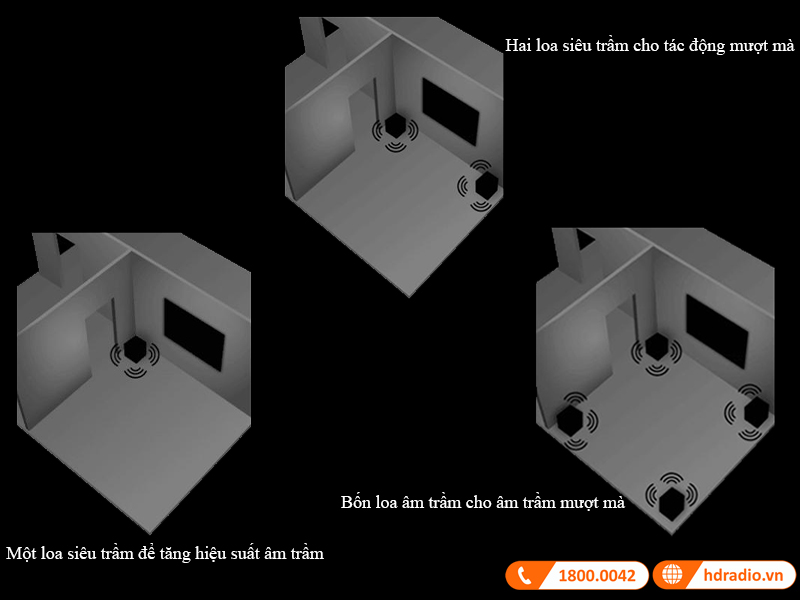 Hai loa siêu trầm cho tác động mượt mà

Bốn loa âm trầm cho âm trầm mượt mà

Một loa siêu trầm để tăng hiệu suất âm trầm

1800.0042

hdradio.vn