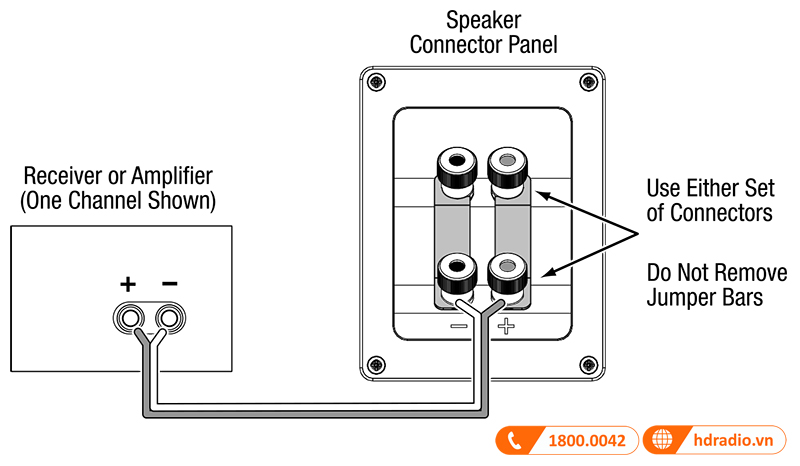 Speaker
Connector Panel

Receiver or Amplifier
(One Channel Shown)

+ −

Use Either Set of Connectors

Do Not Remove Jumper Bars

− +

1800.0042

hdradio.vn