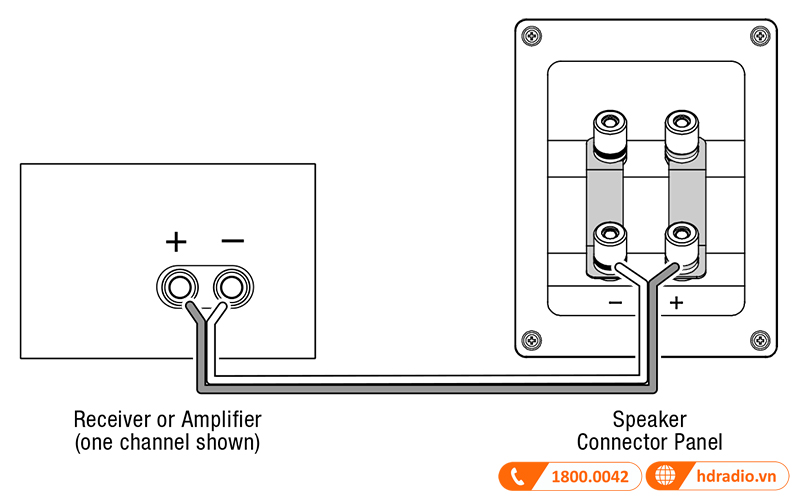 + −

− +

Receiver or Amplifier
(one channel shown)

Speaker
Connector Panel

1800.0042

hdradio.vn