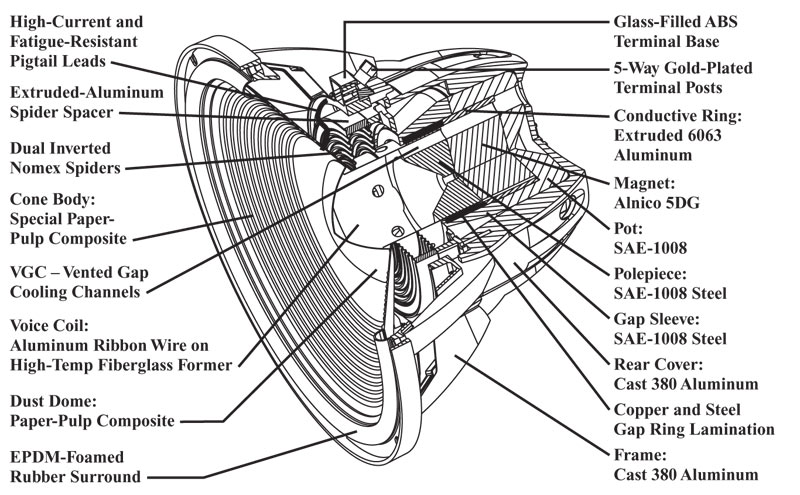 High-Current and Fatigue-Resistant Pigtail Leads

Extruded-Aluminum Spider Spacer

Dual Inverted Nomex Spiders

Cone Body: Special Paper-Pulp Composite

VGC – Vented Gap Cooling Channels

Voice Coil: Aluminum Ribbon Wire on High-Temp Fiberglass Former

Dust Dome: Paper-Pulp Composite

EPDM-Foamed Rubber Surround

Glass-Filled ABS Terminal Base

5-Way Gold-Plated Terminal Posts

Conductive Ring: Extruded 6063 Aluminum

Magnet: Alnico 5DG

Pot: SAE-1008

Polepiece: SAE-1008 Steel

Gap Sleeve: SAE-1008 Steel

Rear Cover: Cast 380 Aluminum

Copper and Steel Gap Ring Lamination

Frame: Cast 380 Aluminum