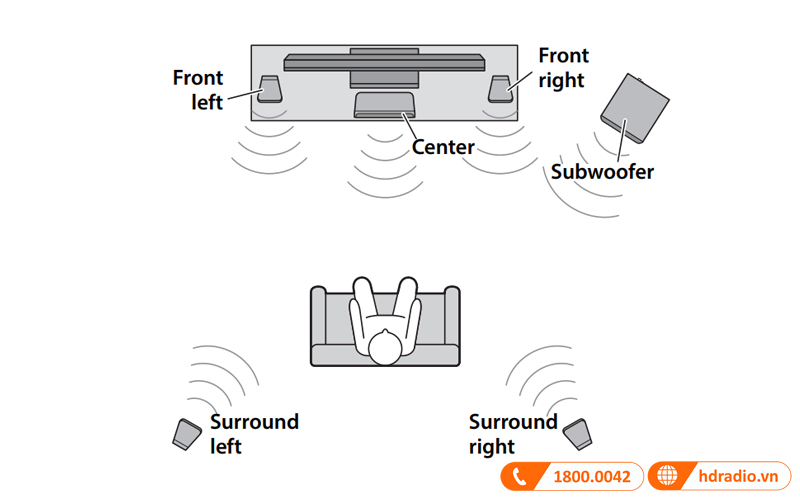 Front left

Front right

Center

Subwoofer

Surround left

Surround right

1800.0042

hdradio.vn