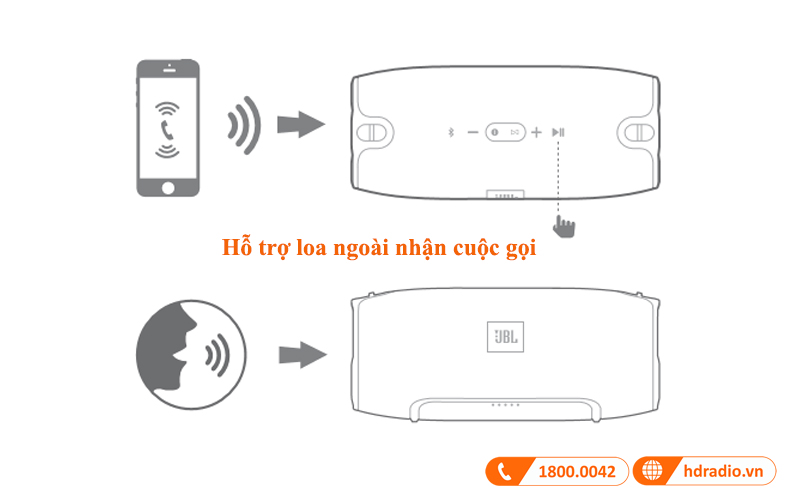 Hỗ trợ loa ngoài nhận cuộc gọi

JBL

1800.0042

hdradio.vn