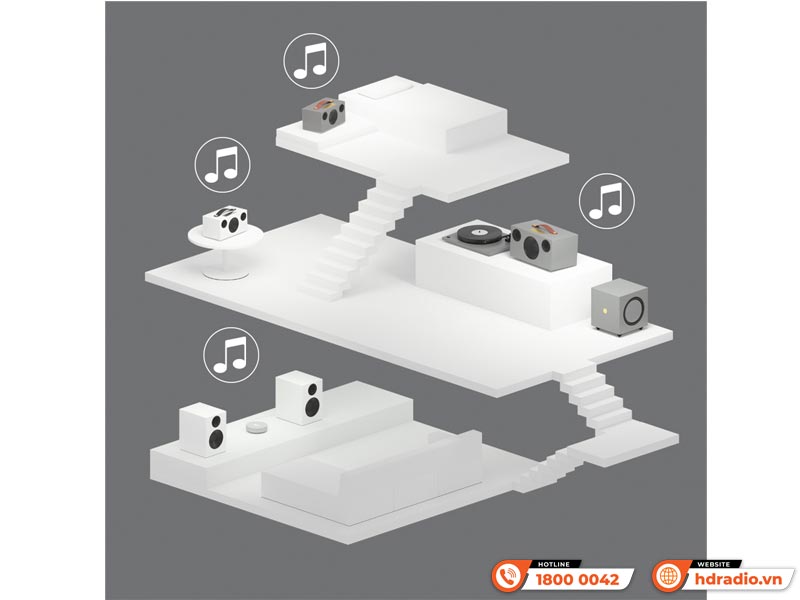 HOTLINE
1800 0042
WEBSITE
hdradio.vn