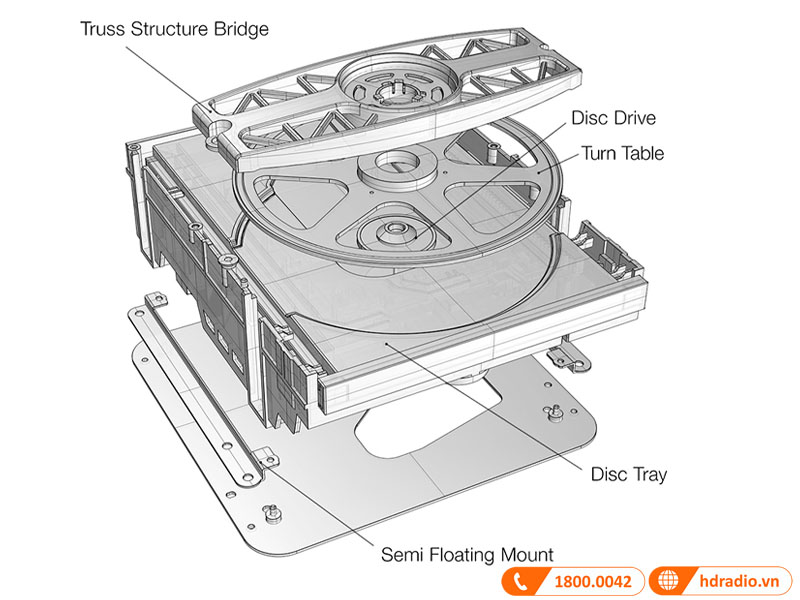 Truss Structure Bridge

Disc Drive

Turn Table

Disc Tray

Semi Floating Mount

1800.0042

hdradio.vn