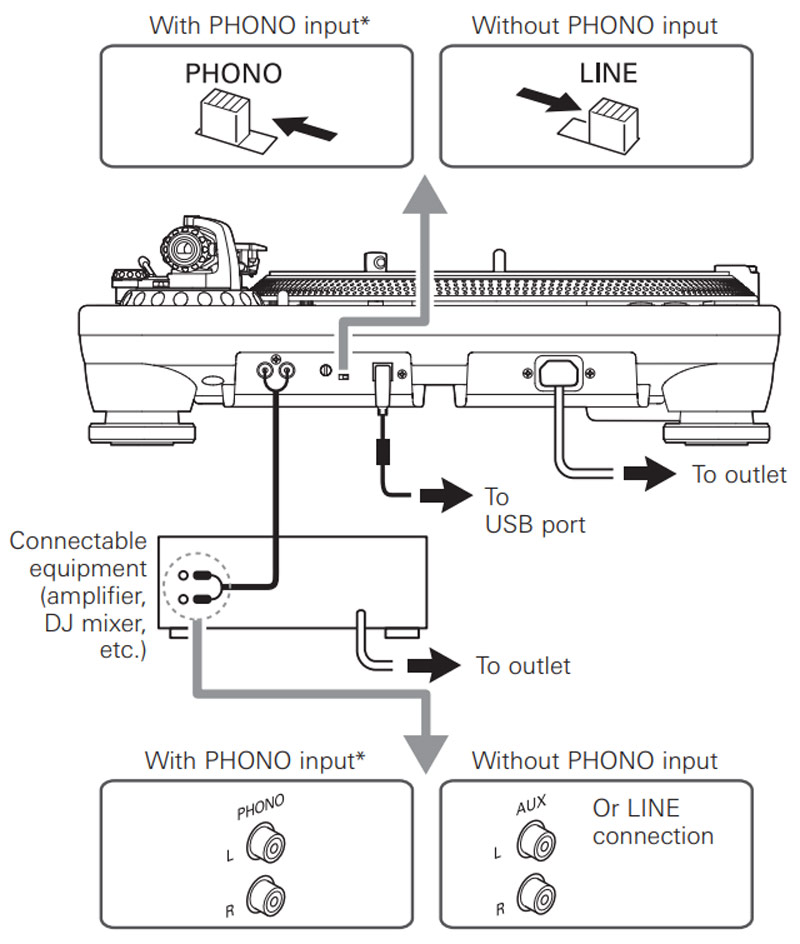 With PHONO input*

PHONO

Without PHONO input

LINE

To USB port

To outlet

Connectable equipment (amplifier, DJ mixer, etc.)

To outlet

With PHONO input*

PHONO
L
R

Without PHONO input

AUX
L
R

Or LINE connection