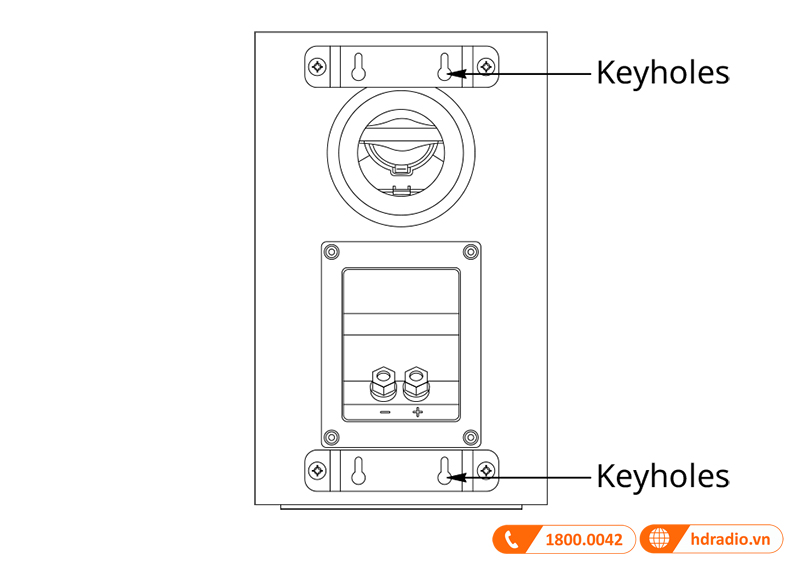 Keyholes

−  +

Keyholes

1800.0042

hdradio.vn