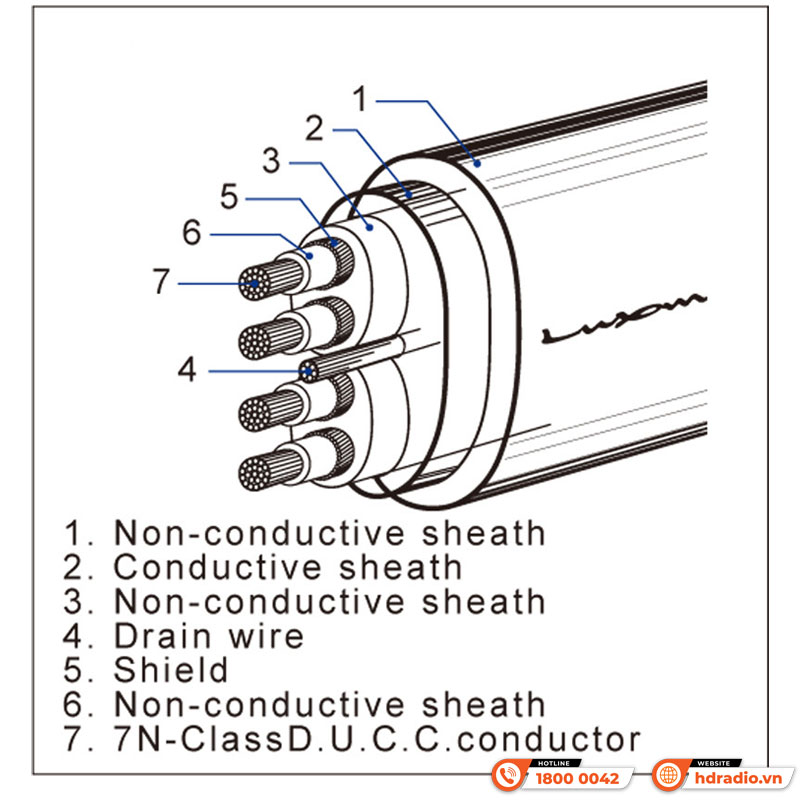 1
2
3
5
6
7
4
LUXMAN

1. Non-conductive sheath
2. Conductive sheath
3. Non-conductive sheath
4. Drain wire
5. Shield
6. Non-conductive sheath
7. 7N-ClassD.U.C.C.conductor

HOTLINE
1800 0042
WEBSITE
hdradio.vn