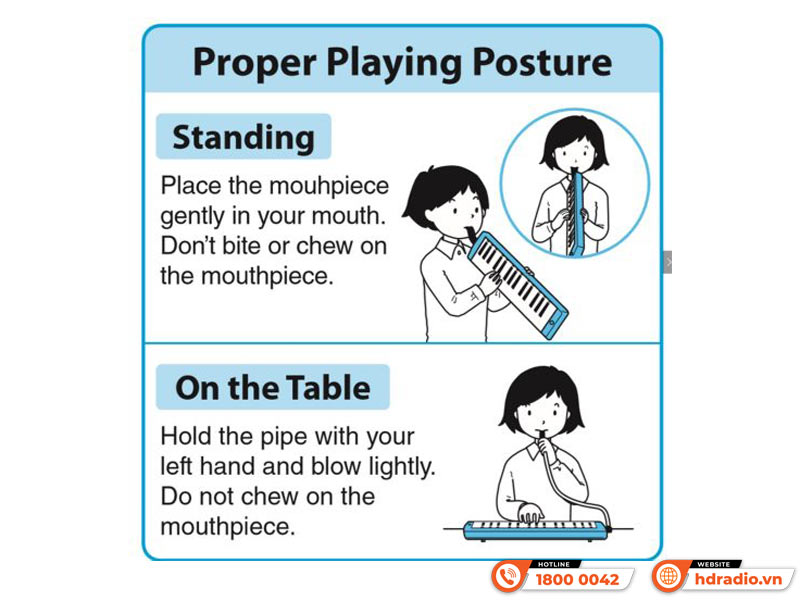 Proper Playing Posture

Standing

Place the mouhpiece gently in your mouth. Don't bite or chew on the mouthpiece.

On the Table

Hold the pipe with your left hand and blow lightly. Do not chew on the mouthpiece.

HOTLINE
1800 0042

WEBSITE
hdradio.vn