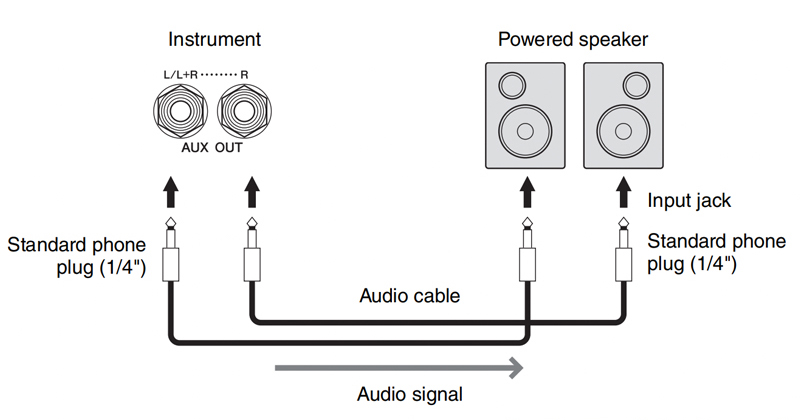 Instrument

L/L+R ········ R

AUX OUT

Powered speaker

Input jack

Standard phone plug (1/4")

Standard phone plug (1/4")

Audio cable

Audio signal