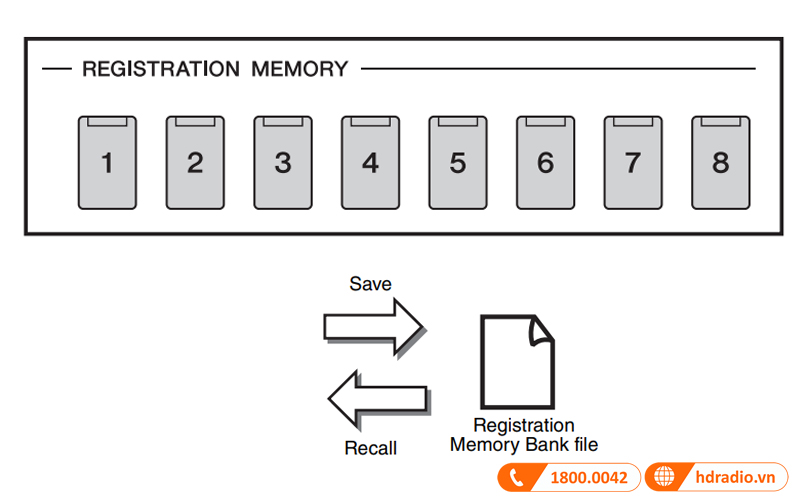 REGISTRATION MEMORY

1 2 3 4 5 6 7 8

Save

Recall

Registration Memory Bank file

1800.0042

hdradio.vn