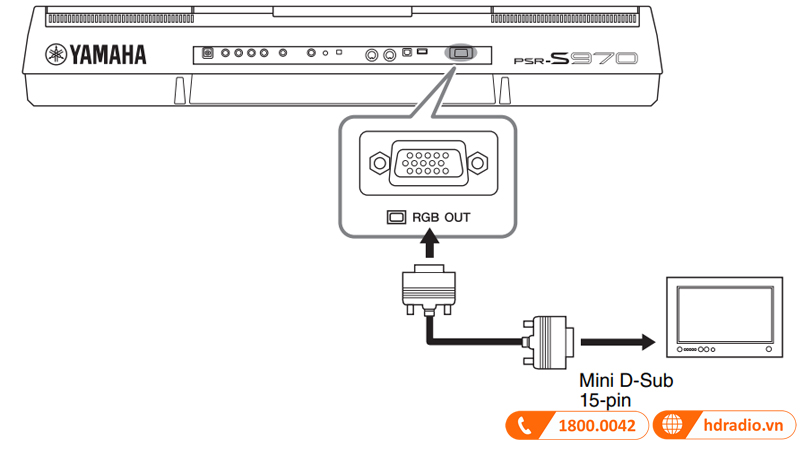 YAMAHA

PSR-S970

RGB OUT

Mini D-Sub
15-pin

1800.0042

hdradio.vn