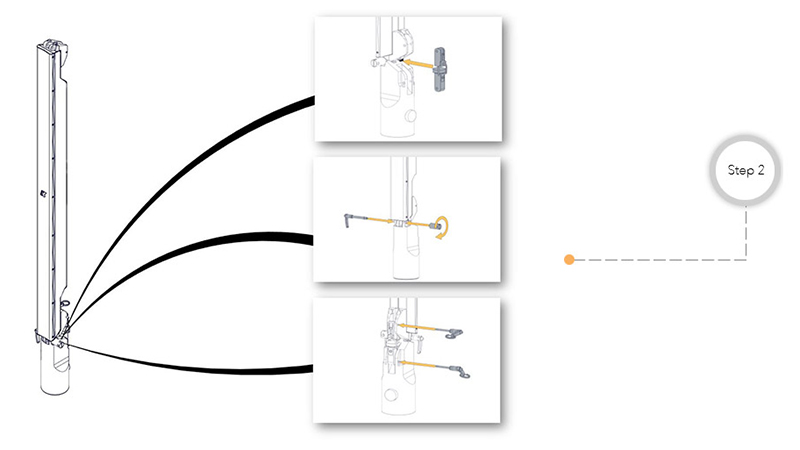 Step 2