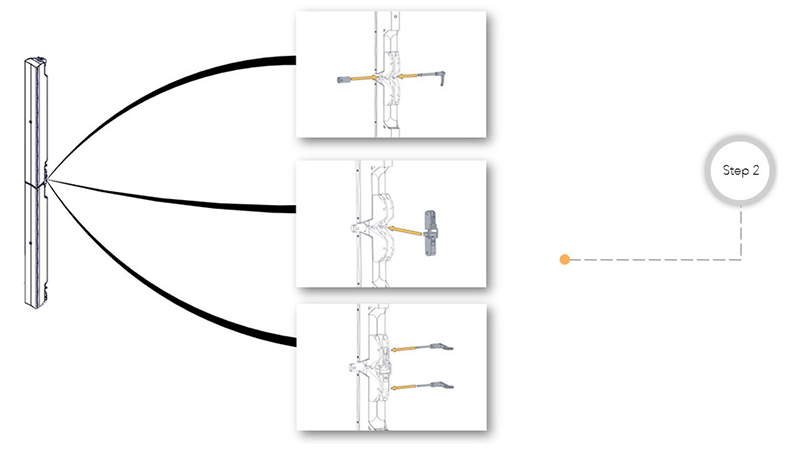 Step 2