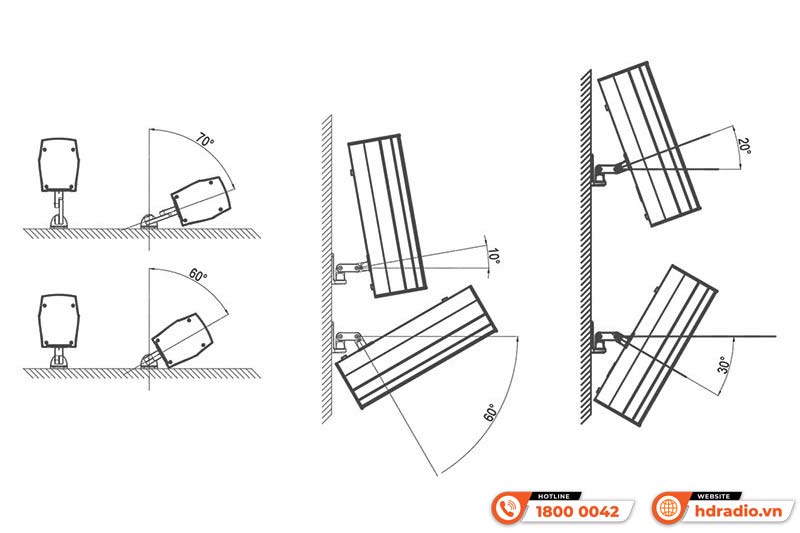 70°

60°

10°

60°

20°

30°

HOTLINE
1800 0042

WEBSITE
hdradio.vn