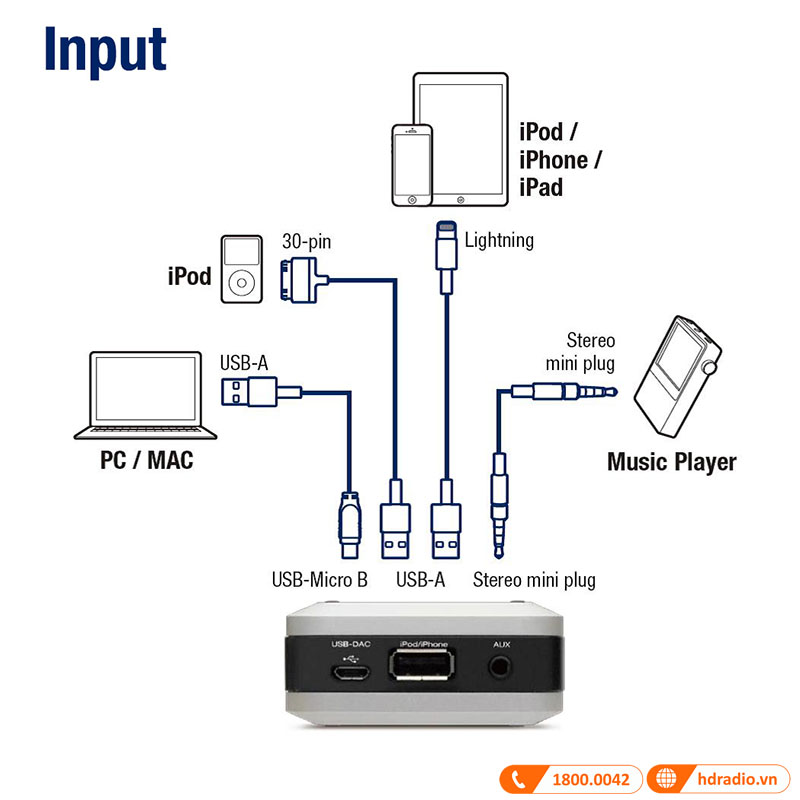 Input

iPod /
iPhone /
iPad

30-pin

Lightning

iPod

USB-A

Stereo mini plug

PC / MAC

Music Player

USB-Micro B

USB-A

Stereo mini plug

USB-DAC

iPod/iPhone

AUX

1800.0042

hdradio.vn