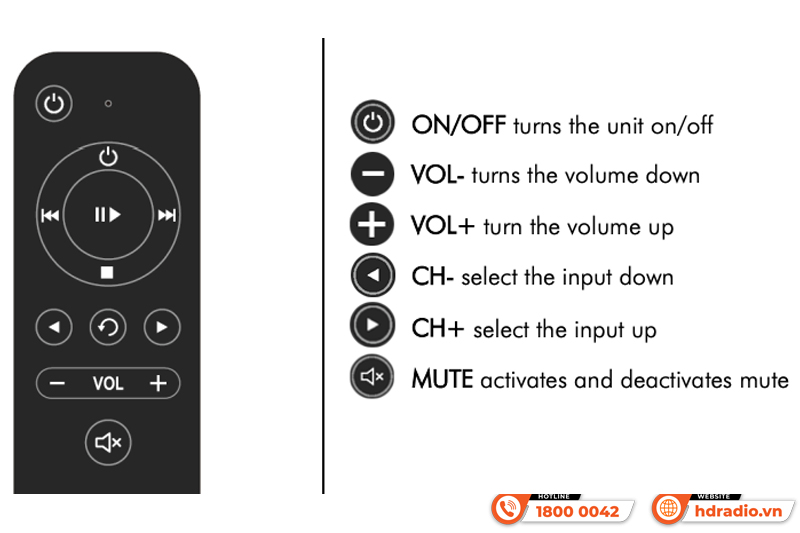 VOL

ON/OFF turns the unit on/off

VOL- turns the volume down

VOL+ turn the volume up

CH- select the input down

CH+ select the input up

MUTE activates and deactivates mute

HOTLINE
1800 0042

WEBSITE
hdradio.vn