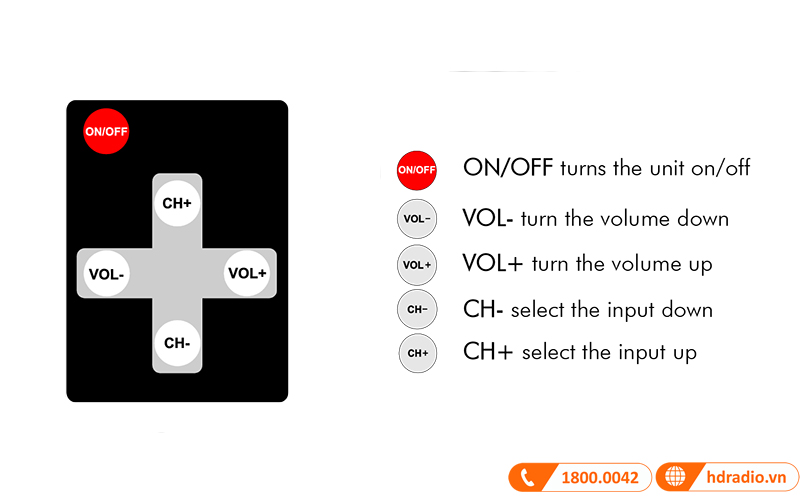 ON/OFF

CH+

VOL-

VOL+

CH-

ON/OFF ON/OFF turns the unit on/off

VOL- VOL- turn the volume down

VOL+ VOL+ turn the volume up

CH- CH- select the input down

CH+ CH+ select the input up

1800.0042

hdradio.vn