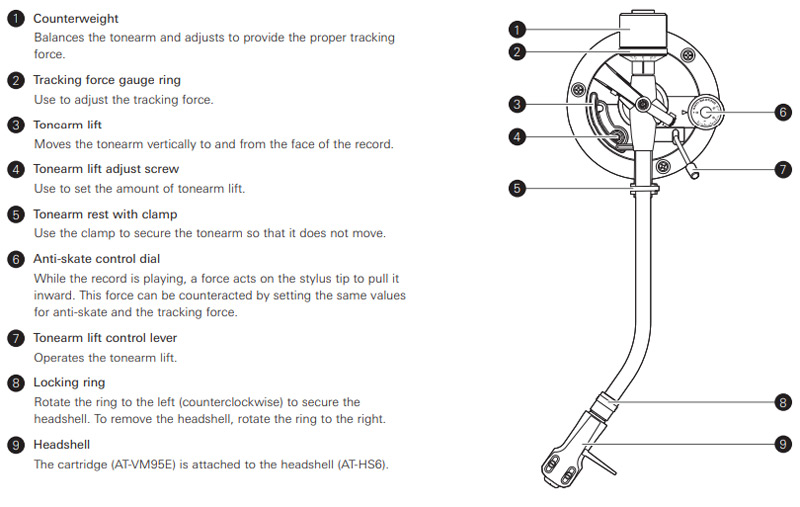 1 Counterweight
Balances the tonearm and adjusts to provide the proper tracking force.

2 Tracking force gauge ring
Use to adjust the tracking force.

3 Tonearm lift
Moves the tonearm vertically to and from the face of the record.

4 Tonearm lift adjust screw
Use to set the amount of tonearm lift.

5 Tonearm rest with clamp
Use the clamp to secure the tonearm so that it does not move.

6 Anti-skate control dial
While the record is playing, a force acts on the stylus tip to pull it inward. This force can be counteracted by setting the same values for anti-skate and the tracking force.

7 Tonearm lift control lever
Operates the tonearm lift.

8 Locking ring
Rotate the ring to the left (counterclockwise) to secure the headshell. To remove the headshell, rotate the ring to the right.

9 Headshell
The cartridge (AT-VM95E) is attached to the headshell (AT-HS6).

1
2
3
4
5
6
7
8
9