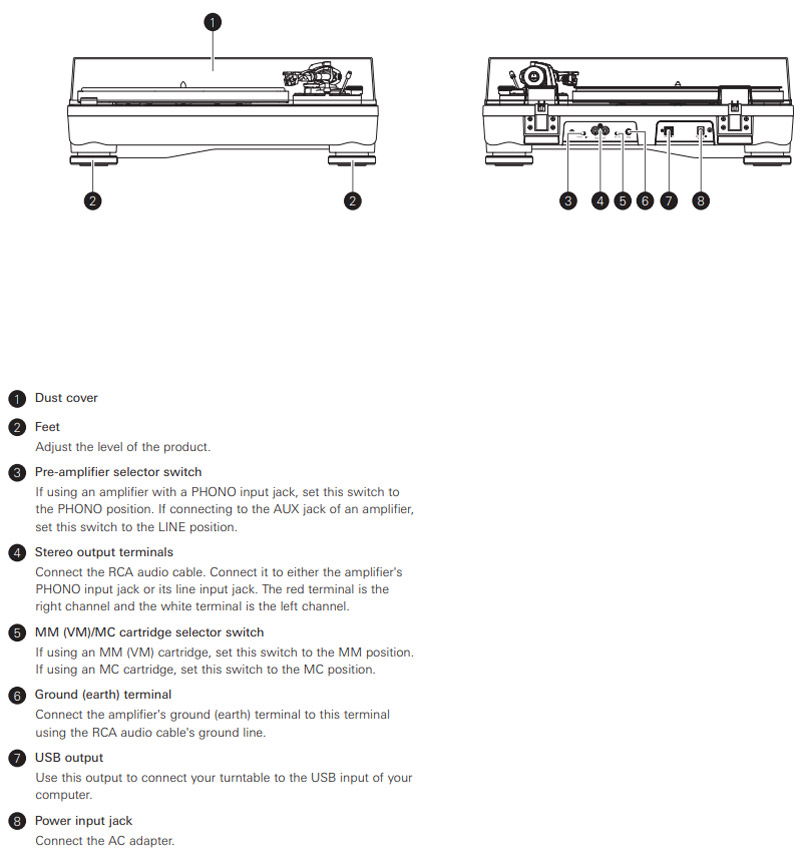 1

2 2

3 4 5 6 7 8

1 Dust cover

2 Feet
Adjust the level of the product.

3 Pre-amplifier selector switch
If using an amplifier with a PHONO input jack, set this switch to the PHONO position. If connecting to the AUX jack of an amplifier, set this switch to the LINE position.

4 Stereo output terminals
Connect the RCA audio cable. Connect it to either the amplifier's PHONO input jack or its line input jack. The red terminal is the right channel and the white terminal is the left channel.

5 MM (VM)/MC cartridge selector switch
If using an MM (VM) cartridge, set this switch to the MM position. If using an MC cartridge, set this switch to the MC position.

6 Ground (earth) terminal
Connect the amplifier's ground (earth) terminal to this terminal using the RCA audio cable's ground line.

7 USB output
Use this output to connect your turntable to the USB input of your computer.

8 Power input jack
Connect the AC adapter.